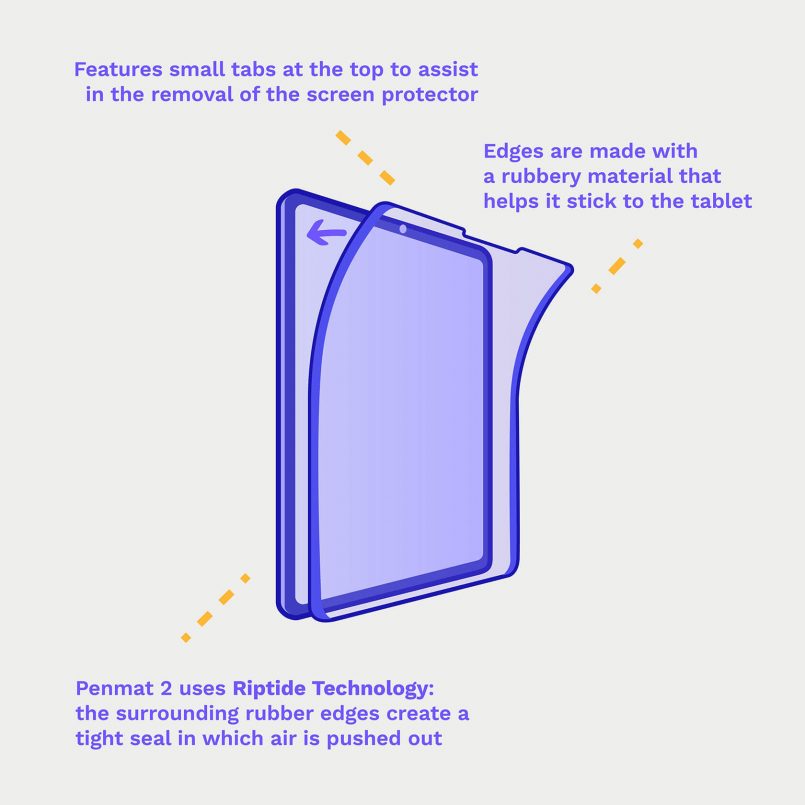 Features small tabs at the top to assist in the removal of the screen protector

Edges are made with a rubbery material that helps it stick to the tablet

Penmat 2 uses Riptide Technology: the surrounding rubber edges create a tight seal in which air is pushed out